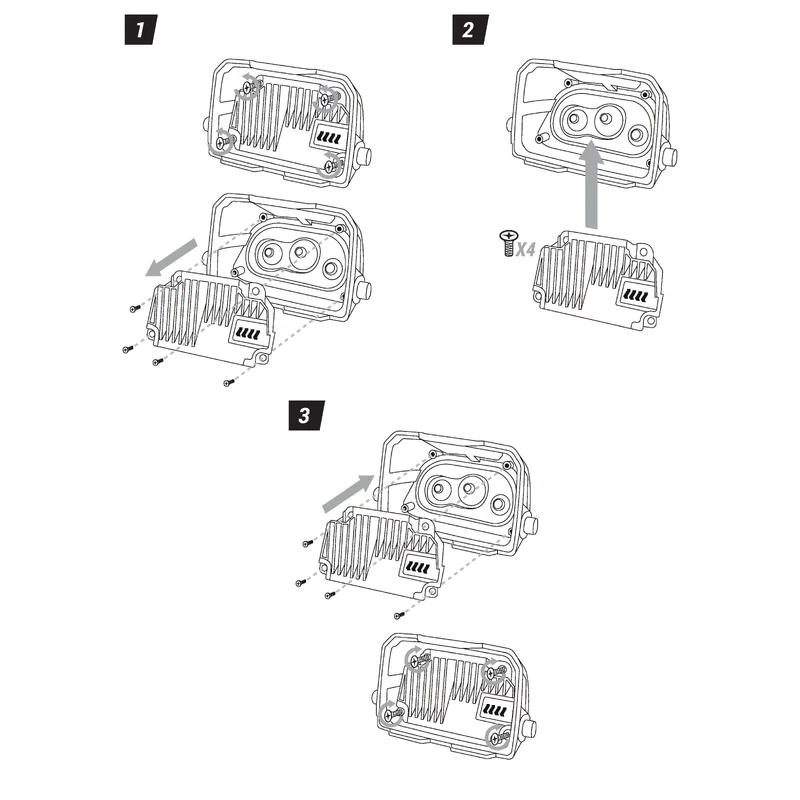 1

2

X4

3